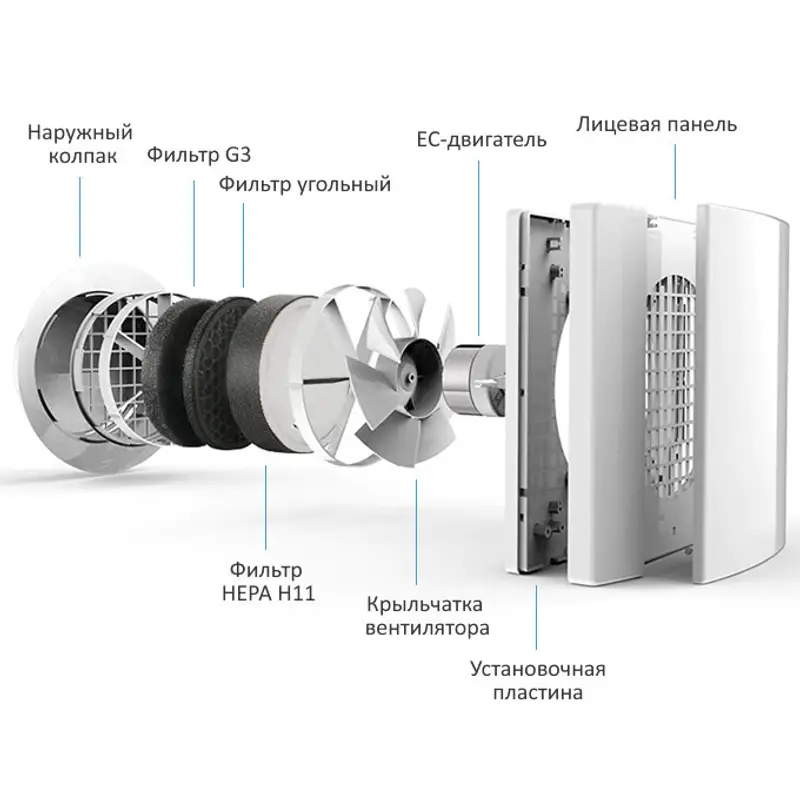 Наружный колпак

Фильтр G3

Фильтр угольный

EC-двигатель

Лицевая панель

Фильтр HEPA H11

Крыльчатка вентилятора

Установочная пластина