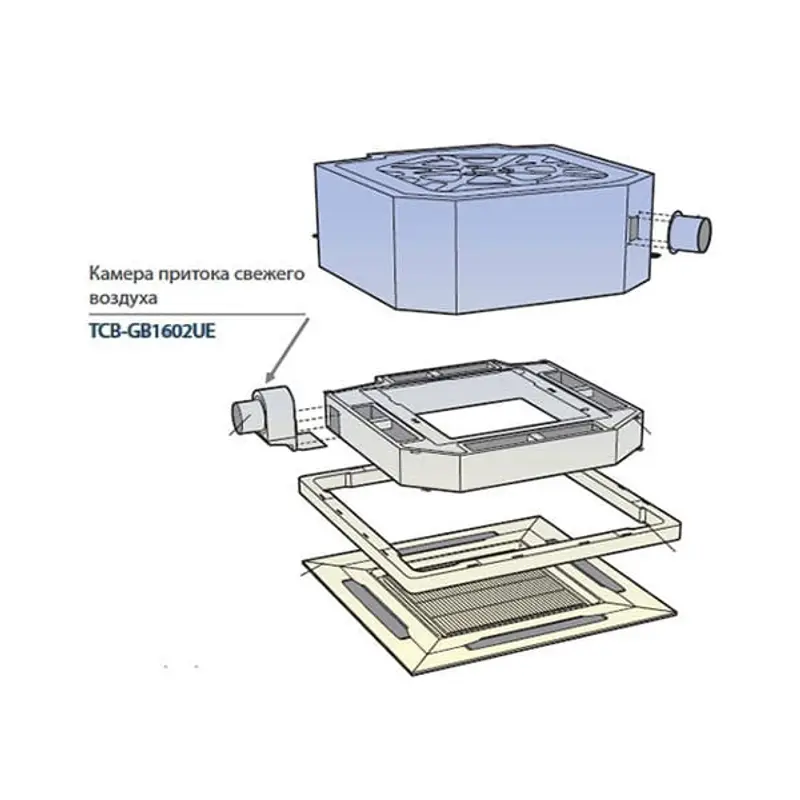 Камера притока свежего воздуха
TCB-GB1602UE