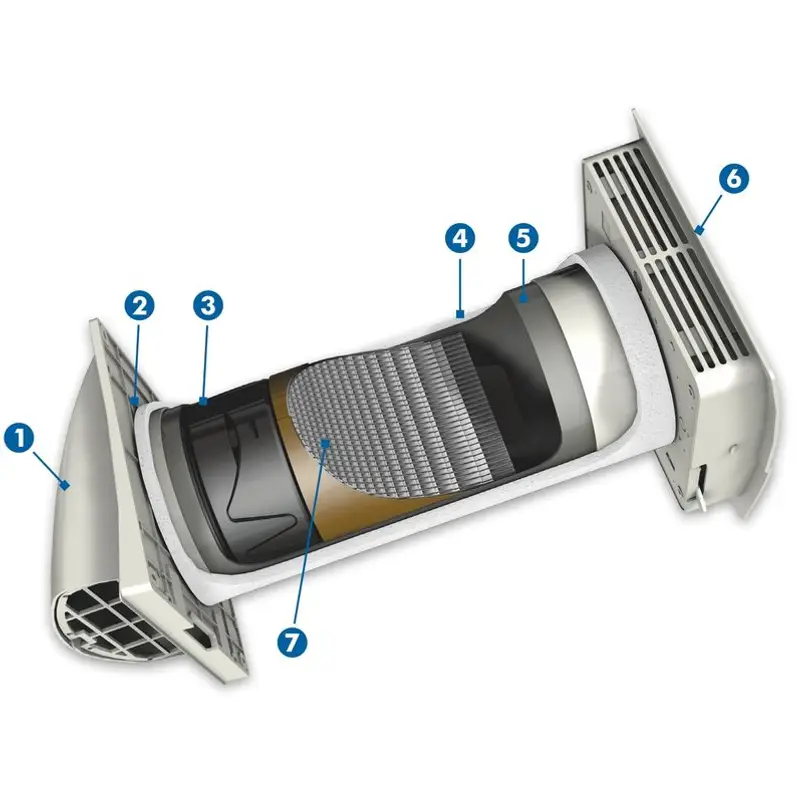 1
2
3
4
5
6
7