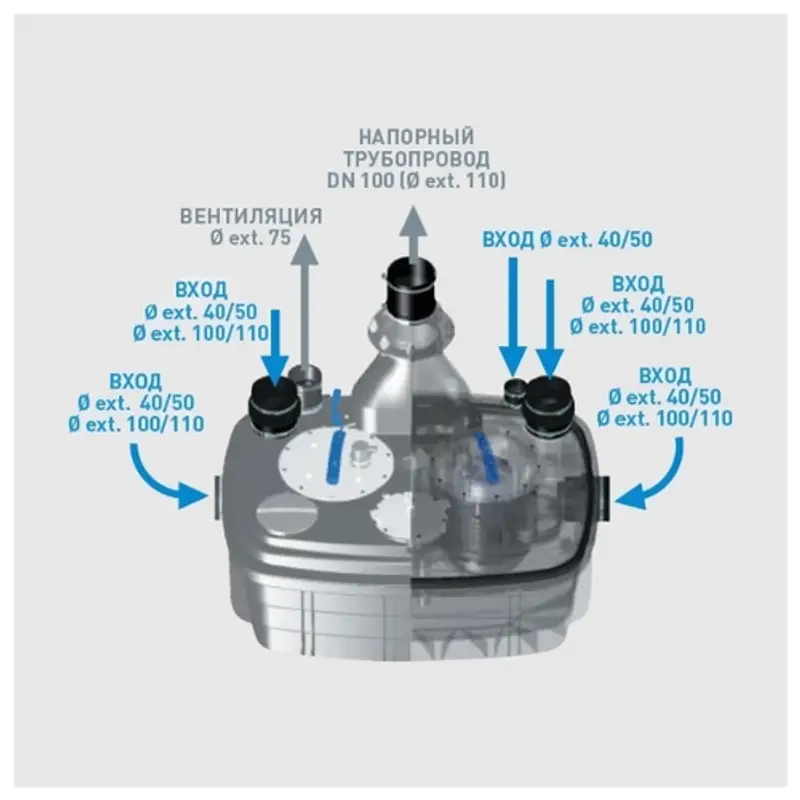 НАПОРНЫЙ ТРУБОПРОВОД DN 100 (Ø ext. 110)

ВЕНТИЛЯЦИЯ Ø ext. 75

ВХОД Ø ext. 40/50

ВХОД Ø ext. 40/50 Ø ext. 100/110

ВХОД Ø ext. 40/50 Ø ext. 100/110

ВХОД Ø ext. 40/50 Ø ext. 100/110

ВХОД Ø ext. 40/50 Ø ext. 100/110